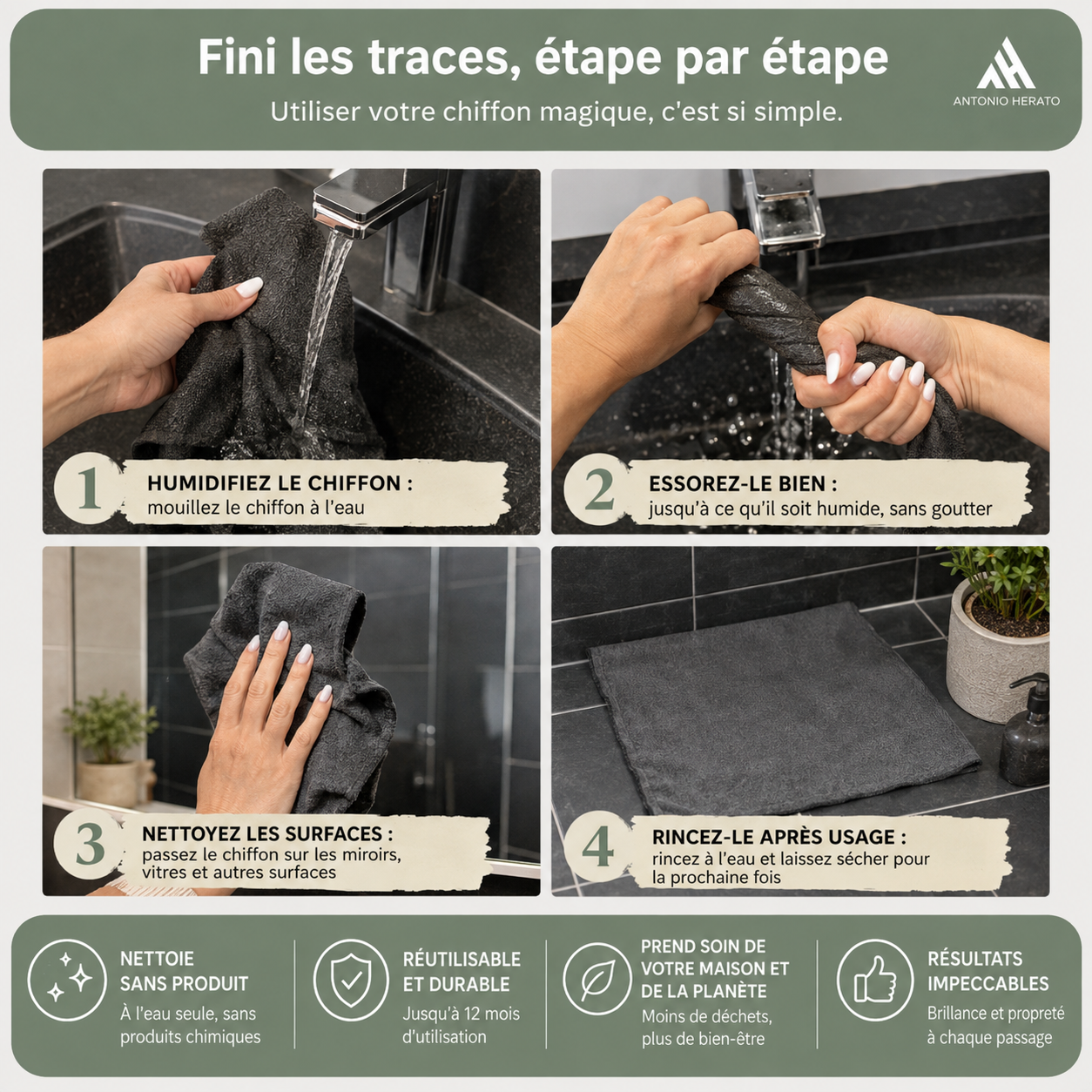 Fini les traces, étape par étape

Utiliser votre chiffon magique, c'est si simple.

ANTONIO HERATO

1 HUMIDIFIEZ LE CHIFFON :
mouillez le chiffon à l'eau

2 ESSOREZ-LE BIEN :
jusqu'à ce qu'il soit humide, sans goutter

3 NETTOYEZ LES SURFACES :
passez le chiffon sur les miroirs, vitres et autres surfaces

4 RINCEZ-LE APRÈS USAGE :
rincez à l'eau et laissez sécher pour la prochaine fois

NETTOIE SANS PRODUIT
À l'eau seule, sans produits chimiques

RÉUTILISABLE ET DURABLE
Jusqu'à 12 mois d'utilisation

PREND SOIN DE VOTRE MAISON ET DE LA PLANÈTE
Moins de déchets, plus de bien-être

RÉSULTATS IMPECCABLES
Brillance et propreté à chaque passage